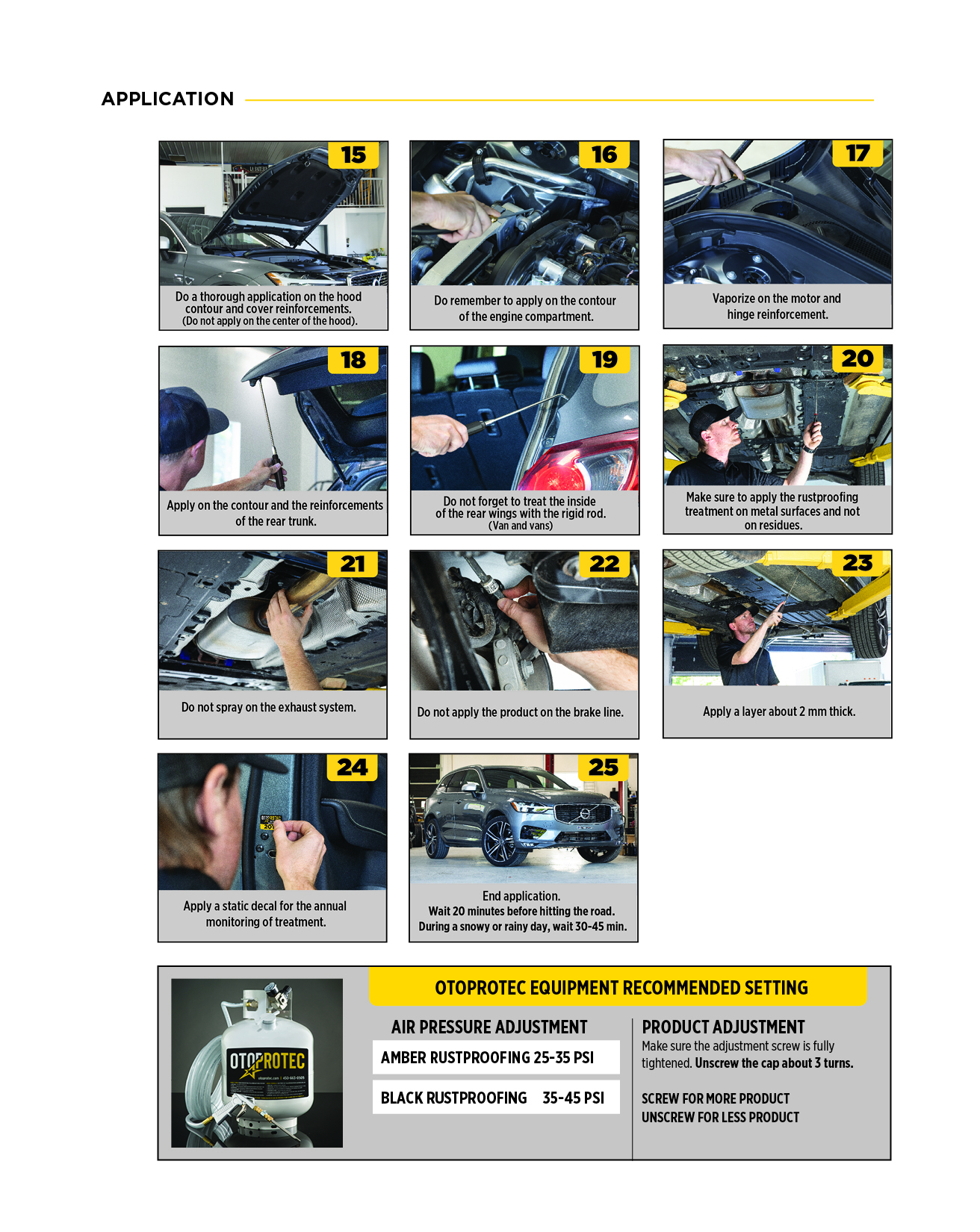 APPLICATION

15
Do a thorough application on the hood contour and cover reinforcements. (Do not apply on the center of the hood).

16
Do remember to apply on the contour of the engine compartment.

17
Vaporize on the motor and hinge reinforcement.

18
Apply on the contour and the reinforcements of the rear trunk.

19
Do not forget to treat the inside of the rear wings with the rigid rod. (Van and vans)

20
Make sure to apply the rustproofing treatment on metal surfaces and not on residues.

21
Do not spray on the exhaust system.

22
Do not apply the product on the brake line.

23
Apply a layer about 2 mm thick.

24
Apply a static decal for the annual monitoring of treatment.

25
End application.
Wait 20 minutes before hitting the road.
During a snowy or rainy day, wait 30-45 min.

OTOPROTEC

OTOPROTEC EQUIPMENT RECOMMENDED SETTING

AIR PRESSURE ADJUSTMENT
AMBER RUSTPROOFING 25-35 PSI
BLACK RUSTPROOFING 35-45 PSI

PRODUCT ADJUSTMENT
Make sure the adjustment screw is fully tightened. Unscrew the cap about 3 turns.

SCREW FOR MORE PRODUCT
UNSCREW FOR LESS PRODUCT